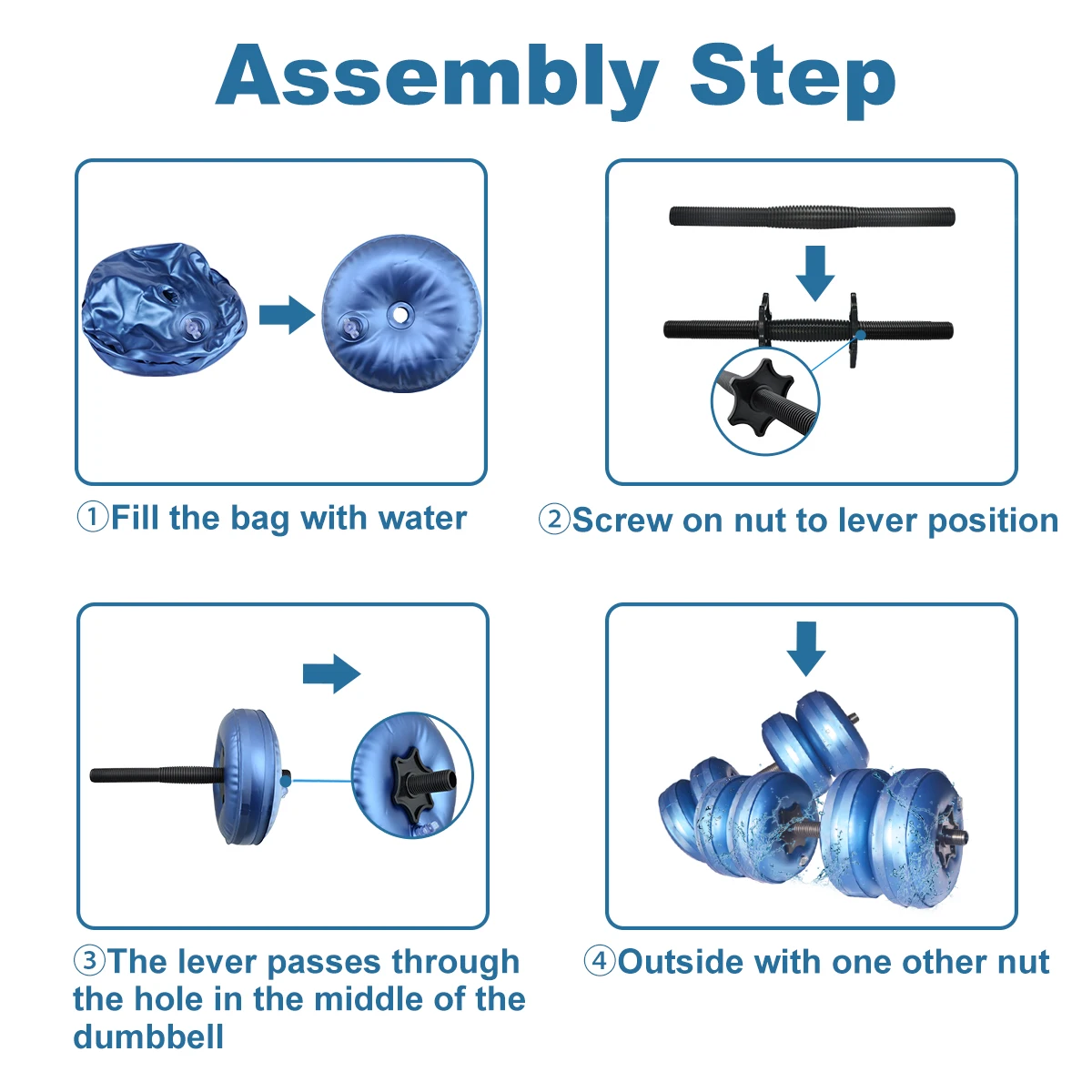 Assembly Step

①Fill the bag with water

②Screw on nut to lever position

③The lever passes through the hole in the middle of the dumbbell

④Outside with one other nut