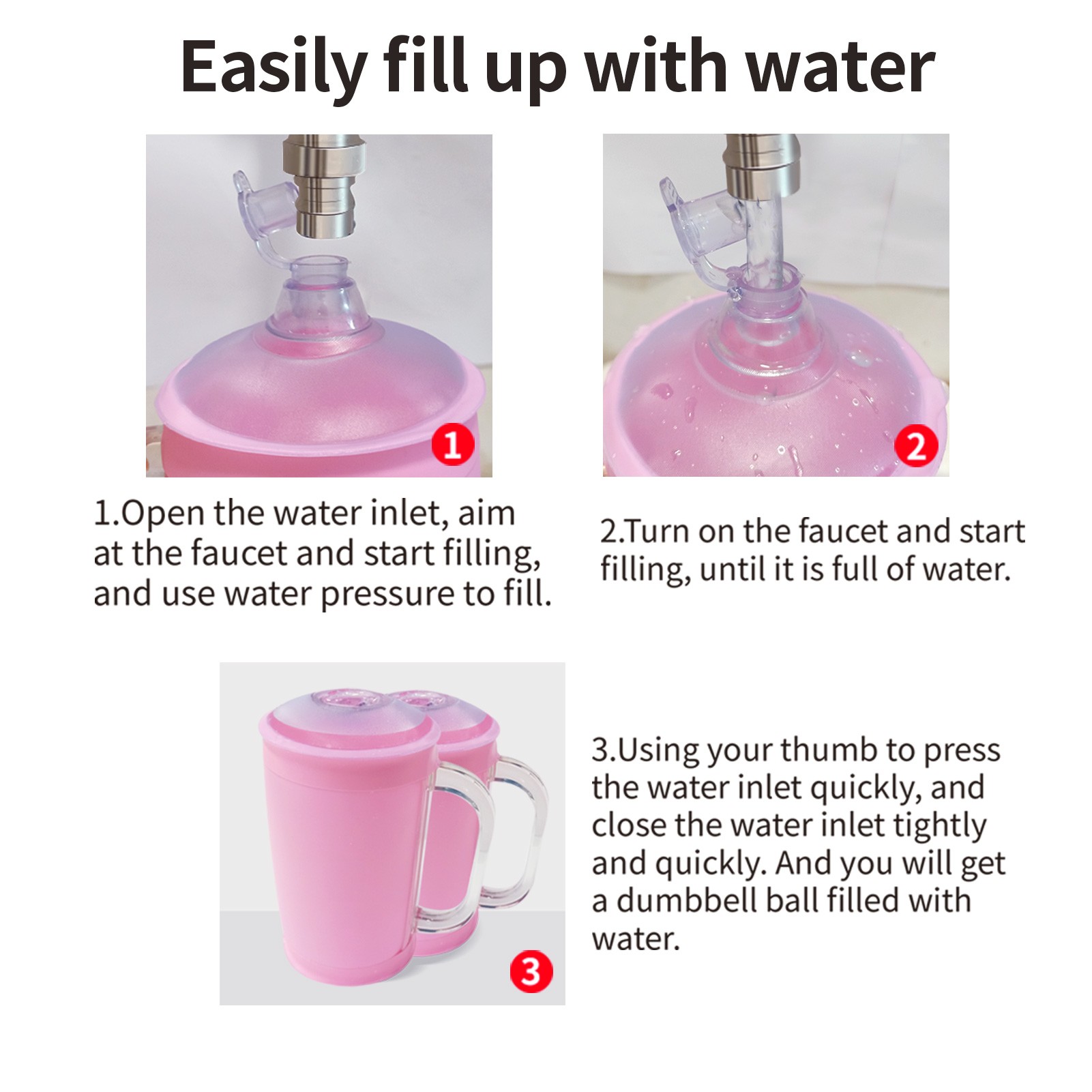 Easily fill up with water

1

2

1.Open the water inlet, aim at the faucet and start filling, and use water pressure to fill.

2.Turn on the faucet and start filling, until it is full of water.

3

3.Using your thumb to press the water inlet quickly, and close the water inlet tightly and quickly. And you will get a dumbbell ball filled with water.