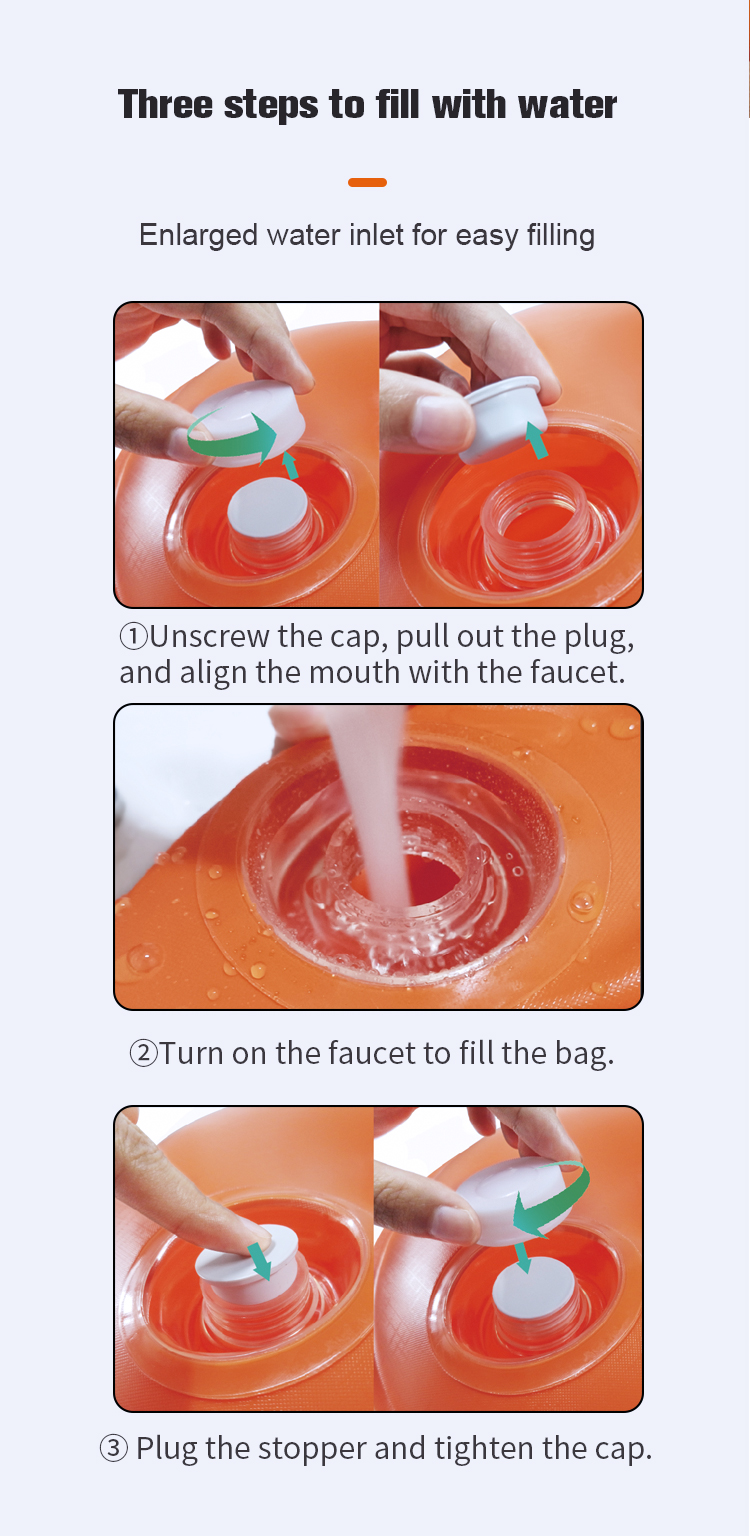 Three steps to fill with water

Enlarged water inlet for easy filling

①Unscrew the cap, pull out the plug, and align the mouth with the faucet.

②Turn on the faucet to fill the bag.

③ Plug the stopper and tighten the cap.